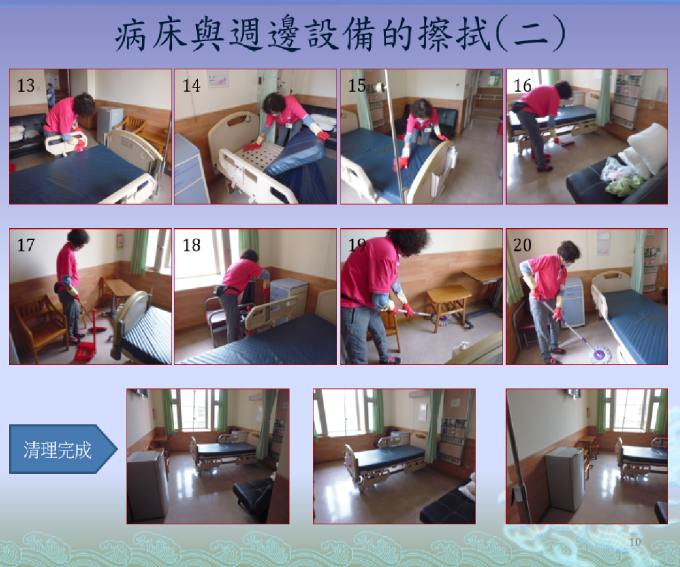 病床與週邊設備的擦拭(二)

13

14

15

16

17

18

19

20

清理完成

10